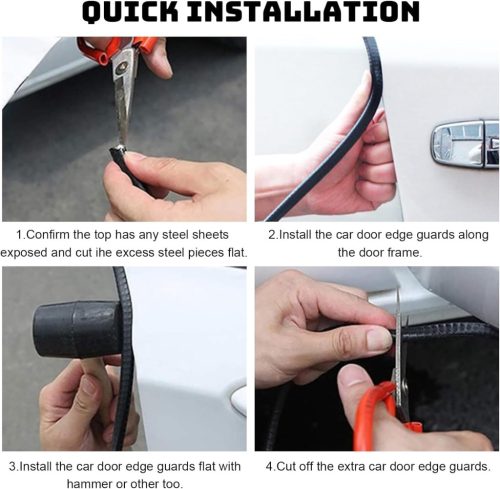 QUICK INSTALLATION

1.Confirm the top has any steel sheets exposed and cut ihe excess steel pieces flat.

2.Install the car door edge guards along the door frame.

3.Install the car door edge guards flat with hammer or other too.

4.Cut off the extra car door edge guards.